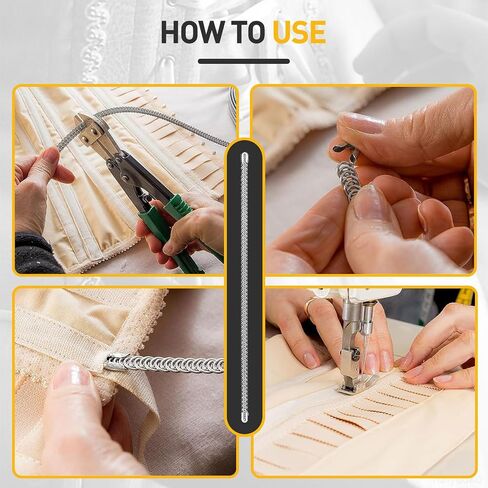 HOW TO USE