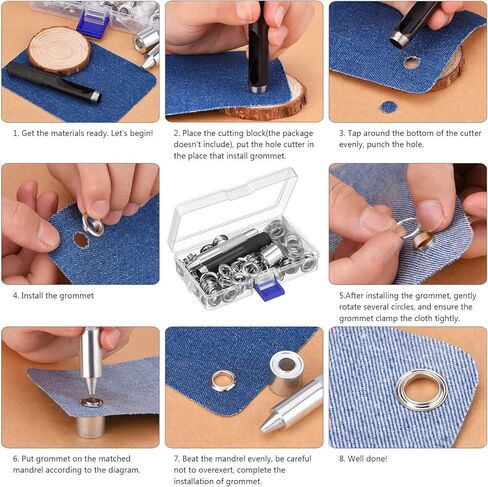 1. Get the materials ready. Let's begin!

2. Place the cutting block(the package doesn't include), put the hole cutter in the place that install grommet.

3. Tap around the bottom of the cutter evenly, punch the hole.

4. Install the grommet

5.After installing the grommet, gently rotate several circles, and ensure the grommet clamp the cloth tightly.

6. Put grommet on the matched mandrel according to the diagram.

7. Beat the mandrel evenly, be careful not to overexert, complete the installation of grommet.

8. Well done!