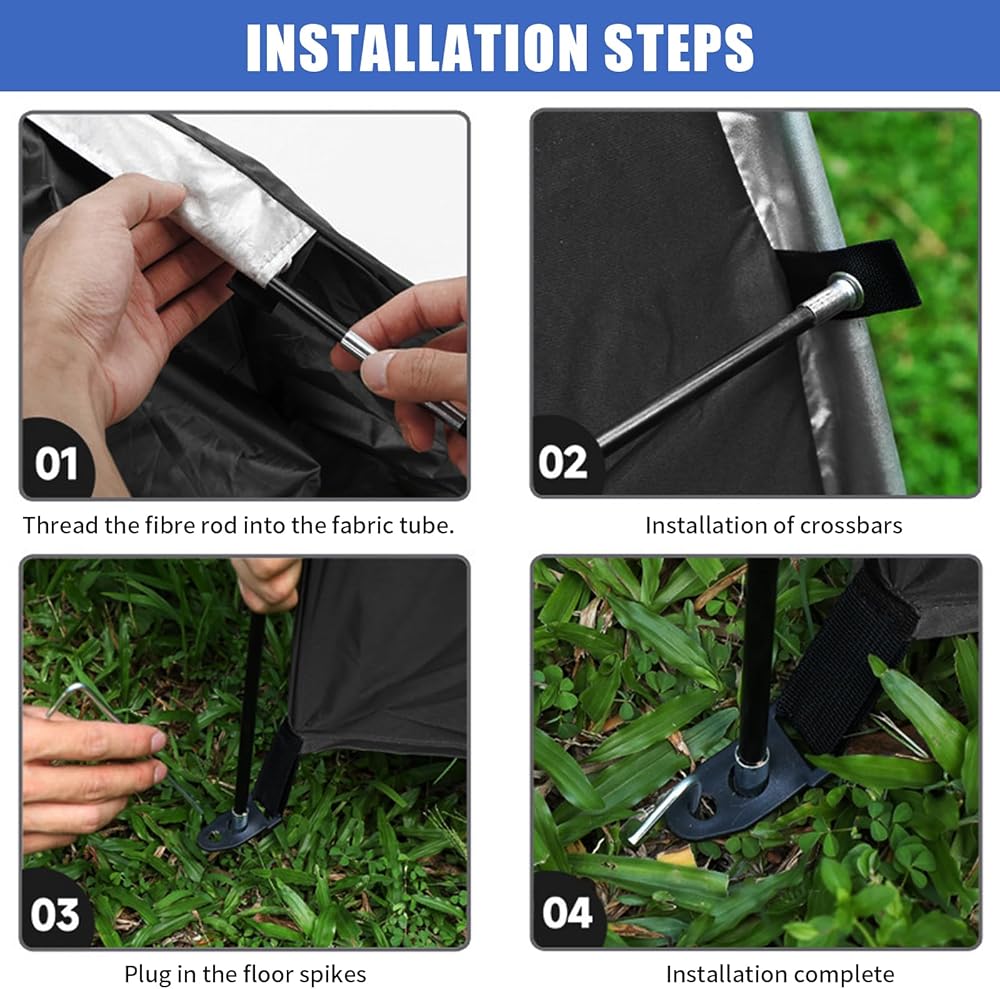 INSTALLATION STEPS

01

Thread the fibre rod into the fabric tube.

02

Installation of crossbars

03

Plug in the floor spikes

04

Installation complete