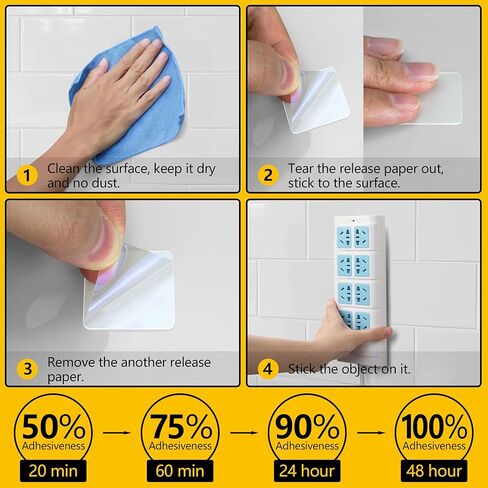 1 Clean the surface, keep it dry and no dust.

2 Tear the release paper out, stick to the surface.

3 Remove the another release paper.

4 Stick the object on it.

50% Adhesiveness 20 min

75% Adhesiveness 60 min

90% Adhesiveness 24 hour

100% Adhesiveness 48 hour