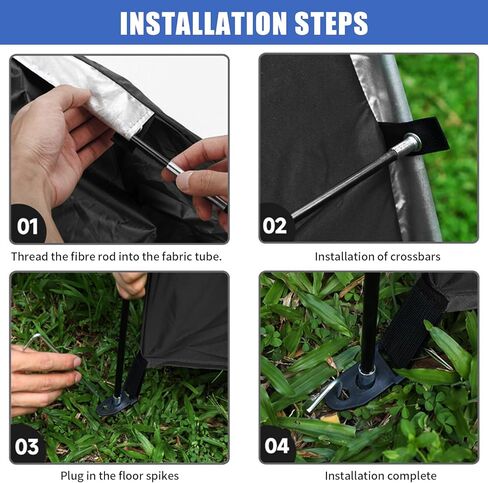 INSTALLATION STEPS

01

Thread the fibre rod into the fabric tube.

02

Installation of crossbars

03

Plug in the floor spikes

04

Installation complete