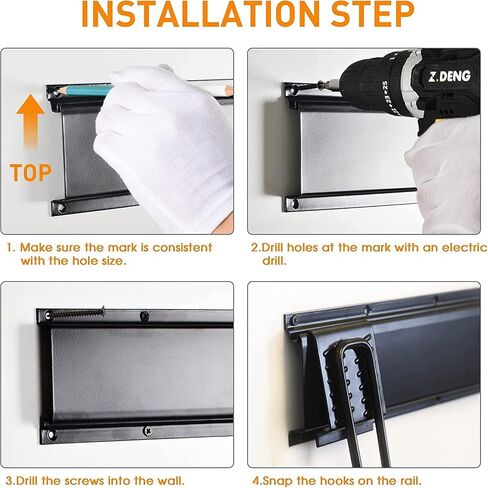 INSTALLATION STEP

TOP

Z.DENG

1. Make sure the mark is consistent with the hole size.

2.Drill holes at the mark with an electric drill.

3.Drill the screws into the wall.

4.Snap the hooks on the rail.