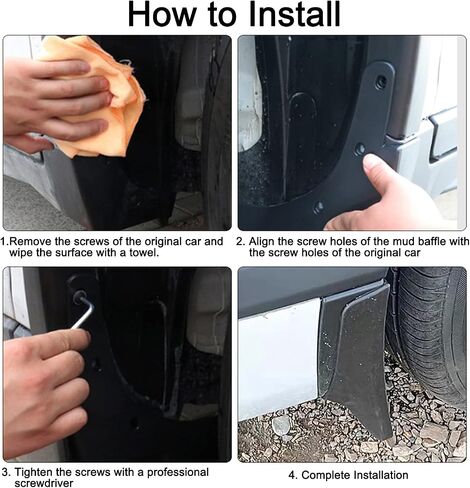 How to Install

1.Remove the screws of the original car and wipe the surface with a towel.

2. Align the screw holes of the mud baffle with the screw holes of the original car

3. Tighten the screws with a professional screwdriver

4. Complete Installation