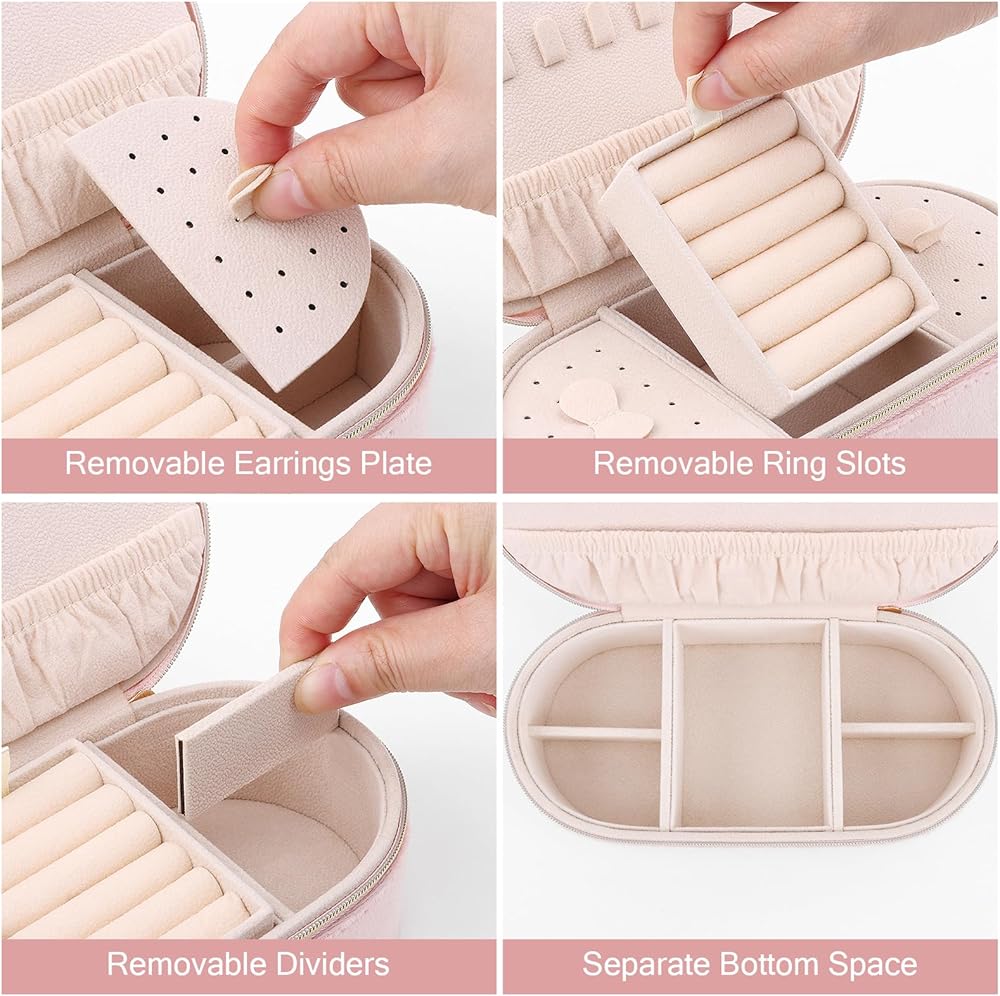 Removable Earrings Plate

Removable Ring Slots

Removable Dividers

Separate Bottom Space