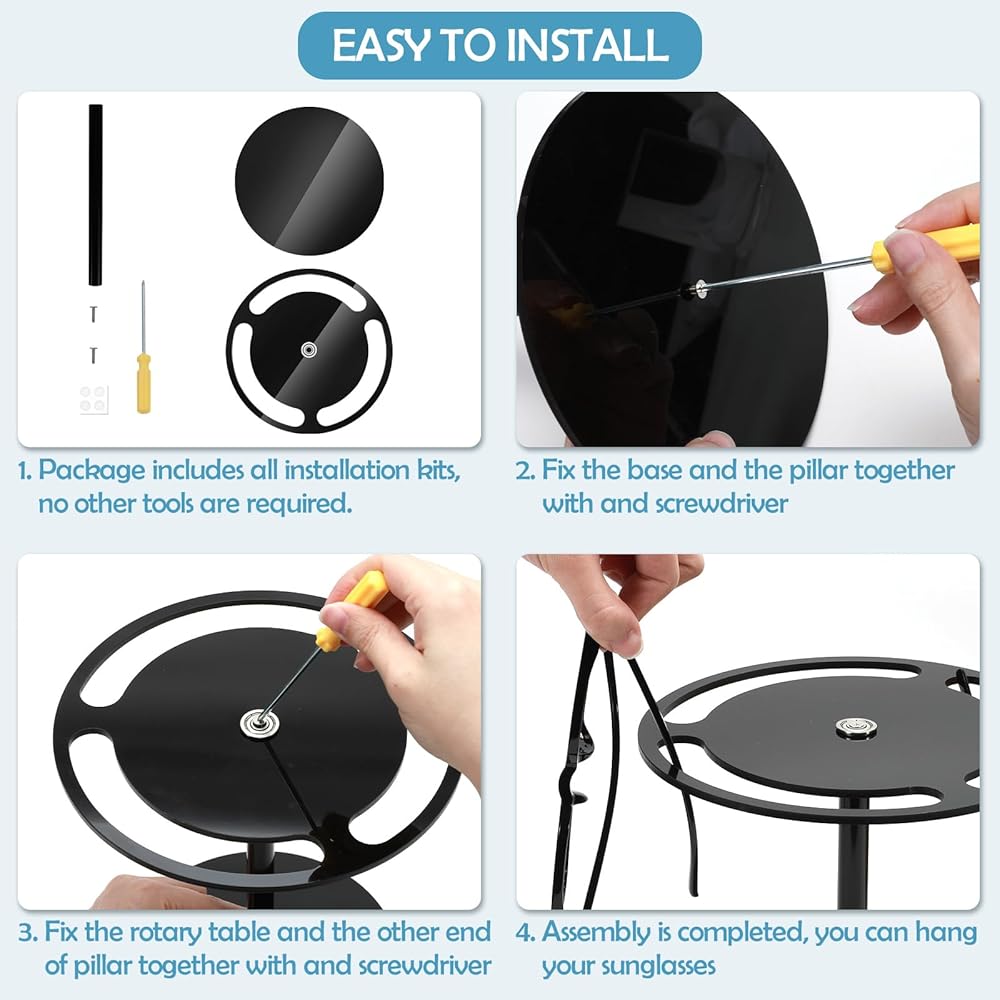 EASY TO INSTALL

1. Package includes all installation kits, no other tools are required.

2. Fix the base and the pillar together with and screwdriver

3. Fix the rotary table and the other end of pillar together with and screwdriver

4. Assembly is completed, you can hang your sunglasses