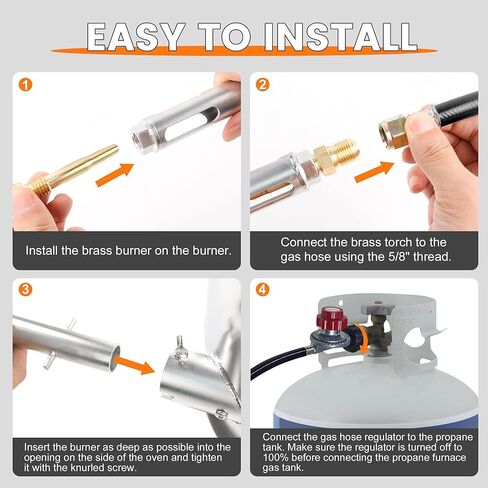 EASY TO INSTALL

1

Install the brass burner on the burner.

2

Connect the brass torch to the gas hose using the 5/8" thread.

3

Insert the burner as deep as possible into the opening on the side of the oven and tighten it with the knurled screw.

4

Connect the gas hose regulator to the propane tank. Make sure the regulator is turned off to 100% before connecting the propane furnace gas tank.