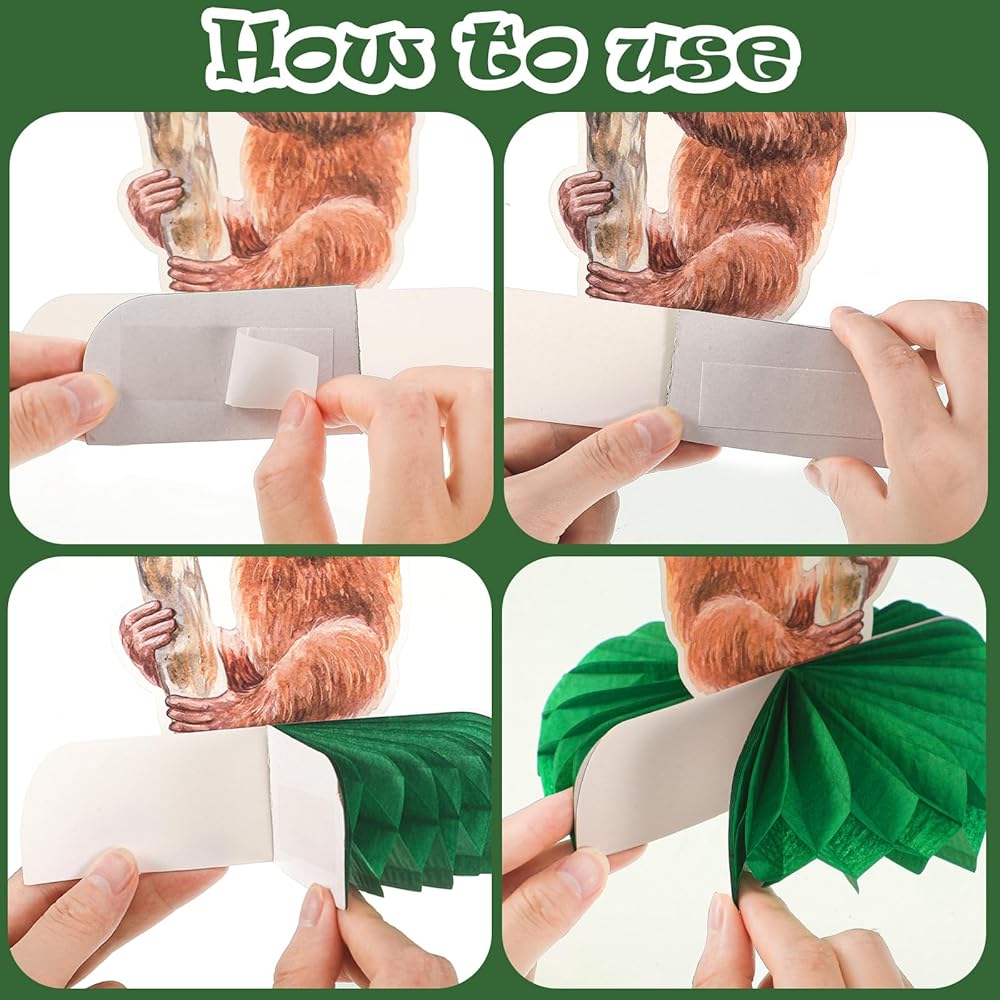 How to use