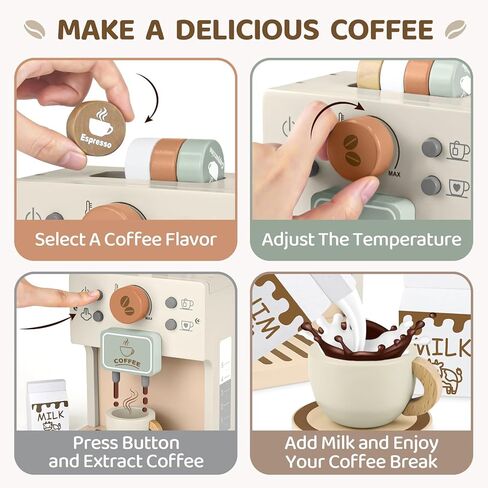 MAKE A DELICIOUS COFFEE

Espresso

Select A Coffee Flavor

MAX

Adjust The Temperature

COFFEE

MILK

Press Button and Extract Coffee

MILK

Add Milk and Enjoy Your Coffee Break