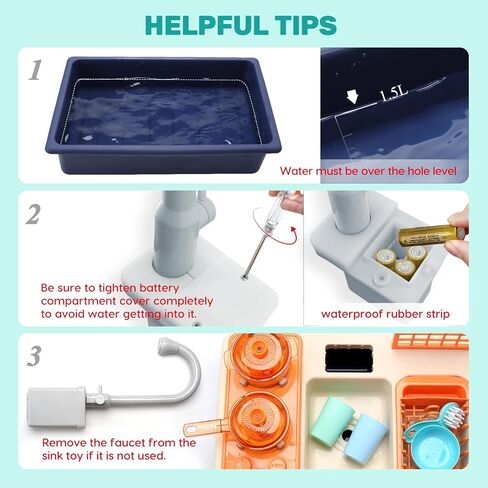 HELPFUL TIPS

1

1.5L

Water must be over the hole level

2

Be sure to tighten battery compartment cover completely to avoid water getting into it.

waterproof rubber strip

3

Remove the faucet from the sink toy if it is not used.