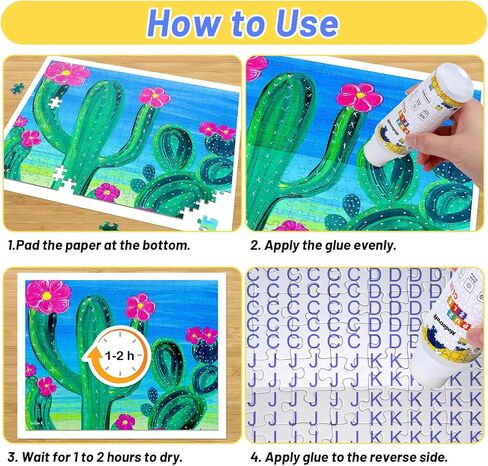 How to Use

1.Pad the paper at the bottom.

2. Apply the glue evenly.

1-2 h

3. Wait for 1 to 2 hours to dry.

4. Apply glue to the reverse side.