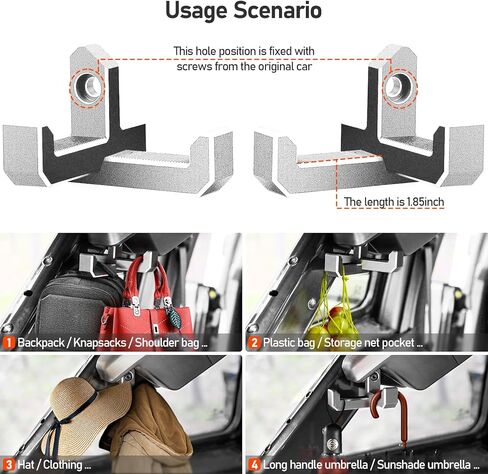 Usage Scenario

This hole position is fixed with screws from the original car

The length is 1.85inch

1 Backpack / Knapsacks / Shoulder bag ...

2 Plastic bag / Storage net pocket ...

3 Hat / Clothing ...

4 Long handle umbrella / Sunshade umbrella ...