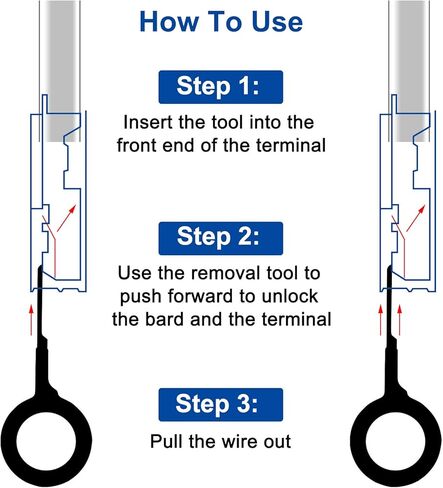 How To Use

Step 1:

Insert the tool into the front end of the terminal

Step 2:

Use the removal tool to push forward to unlock the bard and the terminal

Step 3:

Pull the wire out