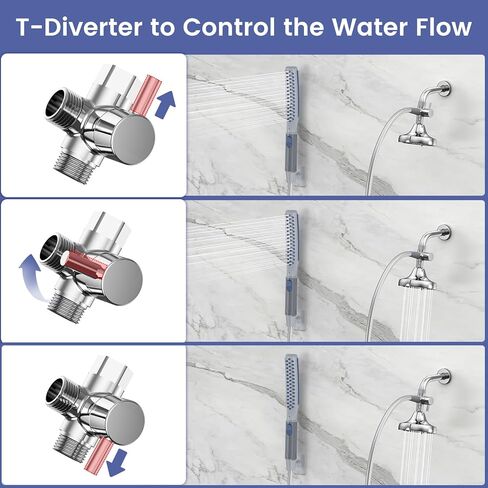 T-Diverter to Control the Water Flow