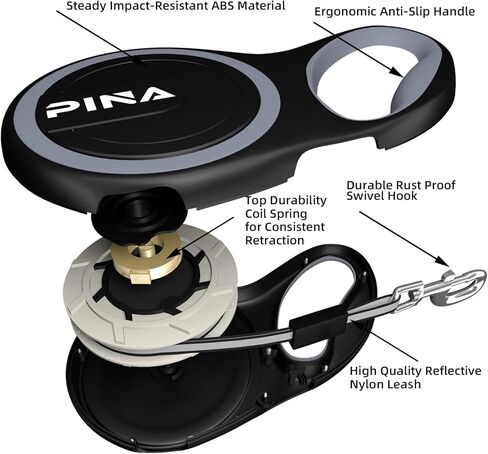 Steady Impact-Resistant ABS Material

Ergonomic Anti-Slip Handle

PINA

Durable Rust Proof Swivel Hook

Top Durability Coil Spring for Consistent Retraction

High Quality Reflective Nylon Leash