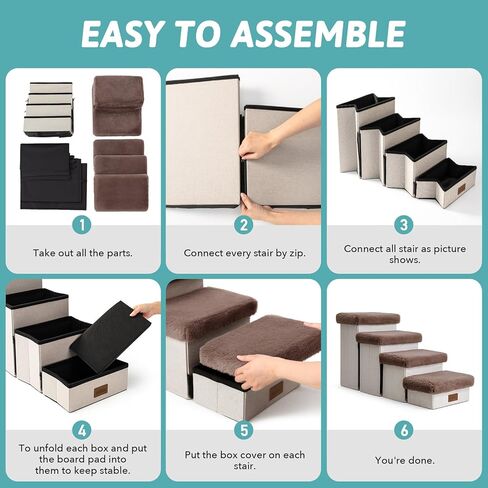 EASY TO ASSEMBLE

1
Take out all the parts.

2
Connect every stair by zip.

3
Connect all stair as picture shows.

4
To unfold each box and put the board pad into them to keep stable.

5
Put the box cover on each stair.

6
You're done.