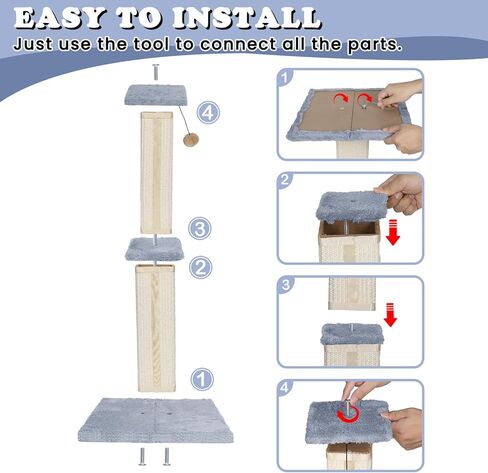 EASY TO INSTALL
Just use the tool to connect all the parts.

4
3
2
1

1
2
3
4