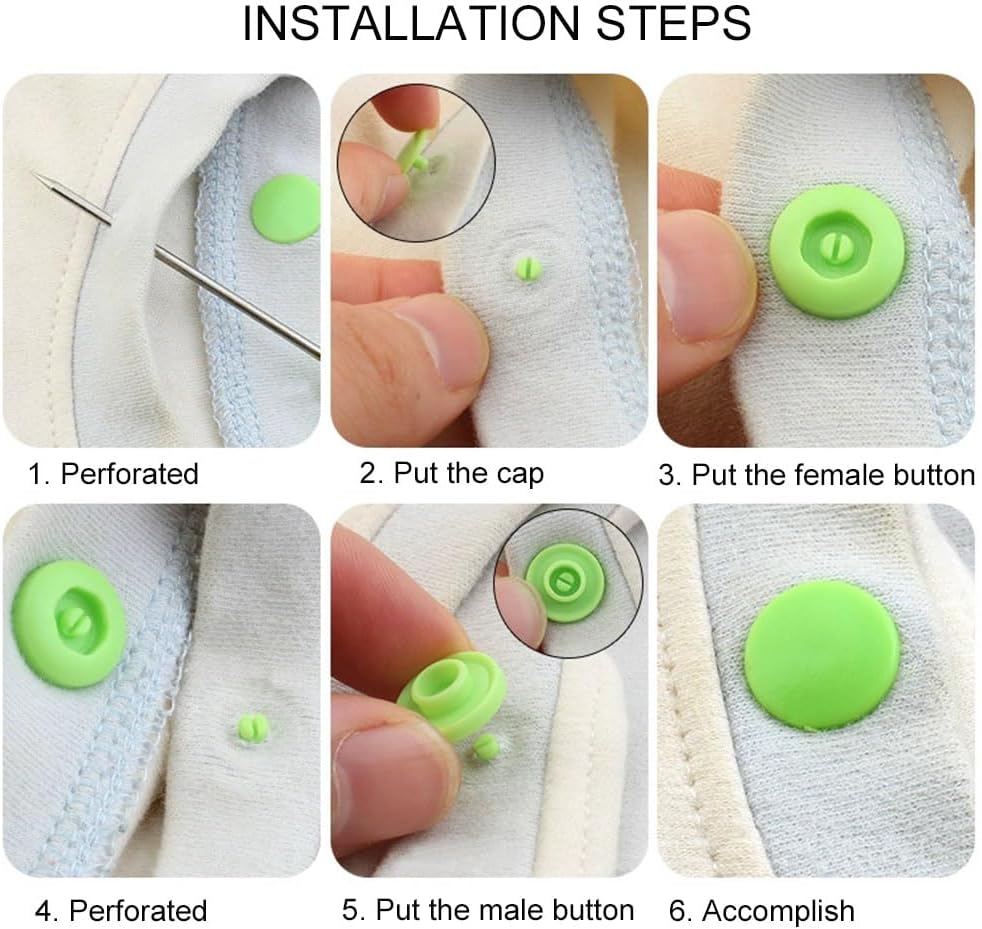 INSTALLATION STEPS

1. Perforated

2. Put the cap

3. Put the female button

4. Perforated

5. Put the male button

6. Accomplish