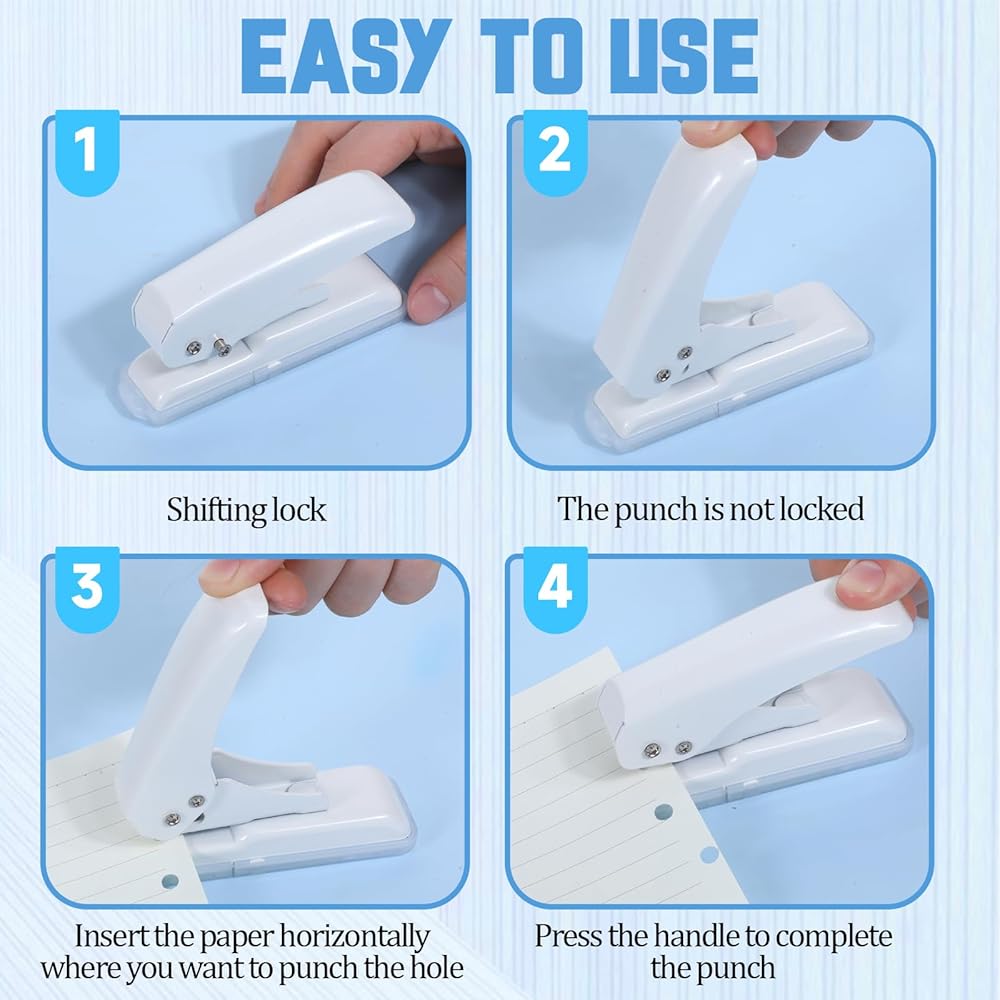 EASY TO USE

1

Shifting lock

2

The punch is not locked

3

Insert the paper horizontally where you want to punch the hole

4

Press the handle to complete the punch