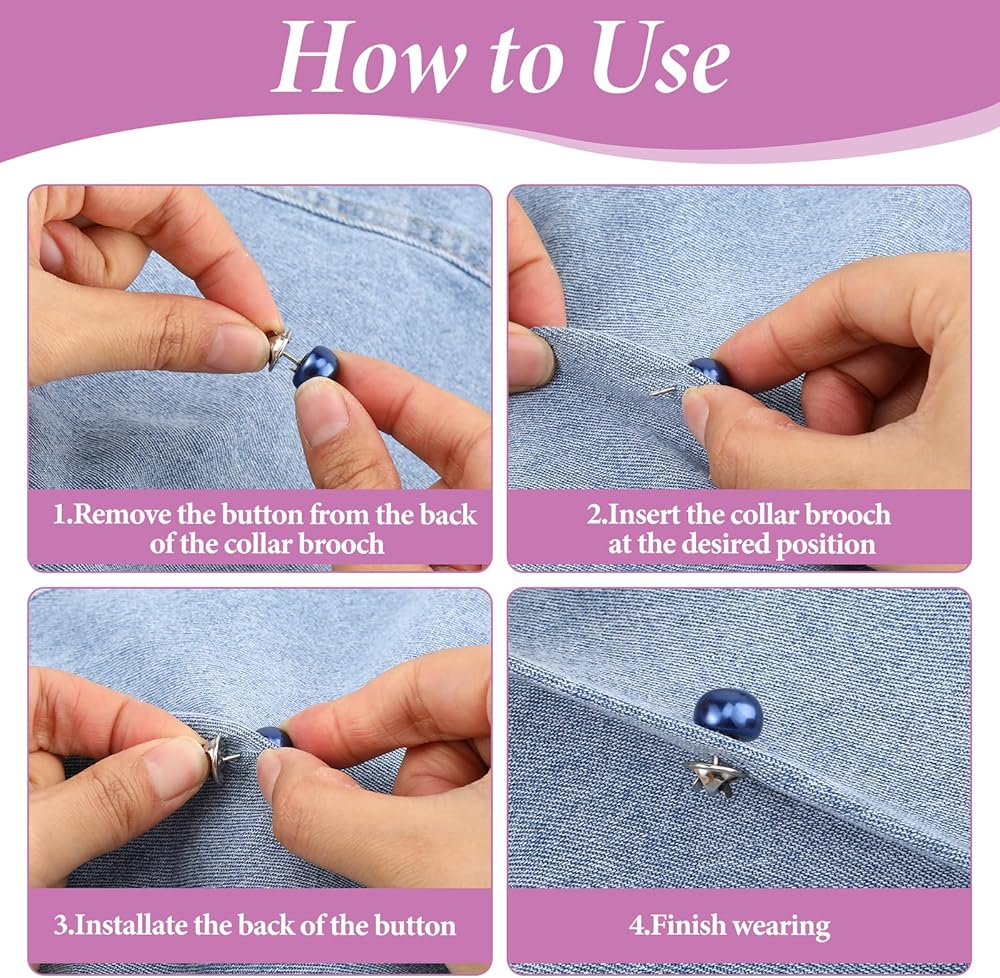 How to Use

1.Remove the button from the back of the collar brooch

2.Insert the collar brooch at the desired position

3.Installate the back of the button

4.Finish wearing