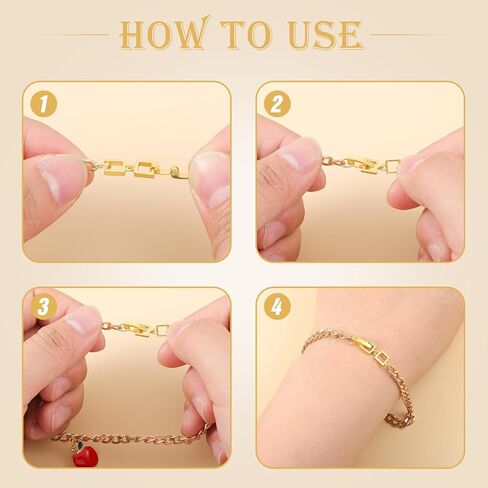 HOW TO USE

1

2

3

4