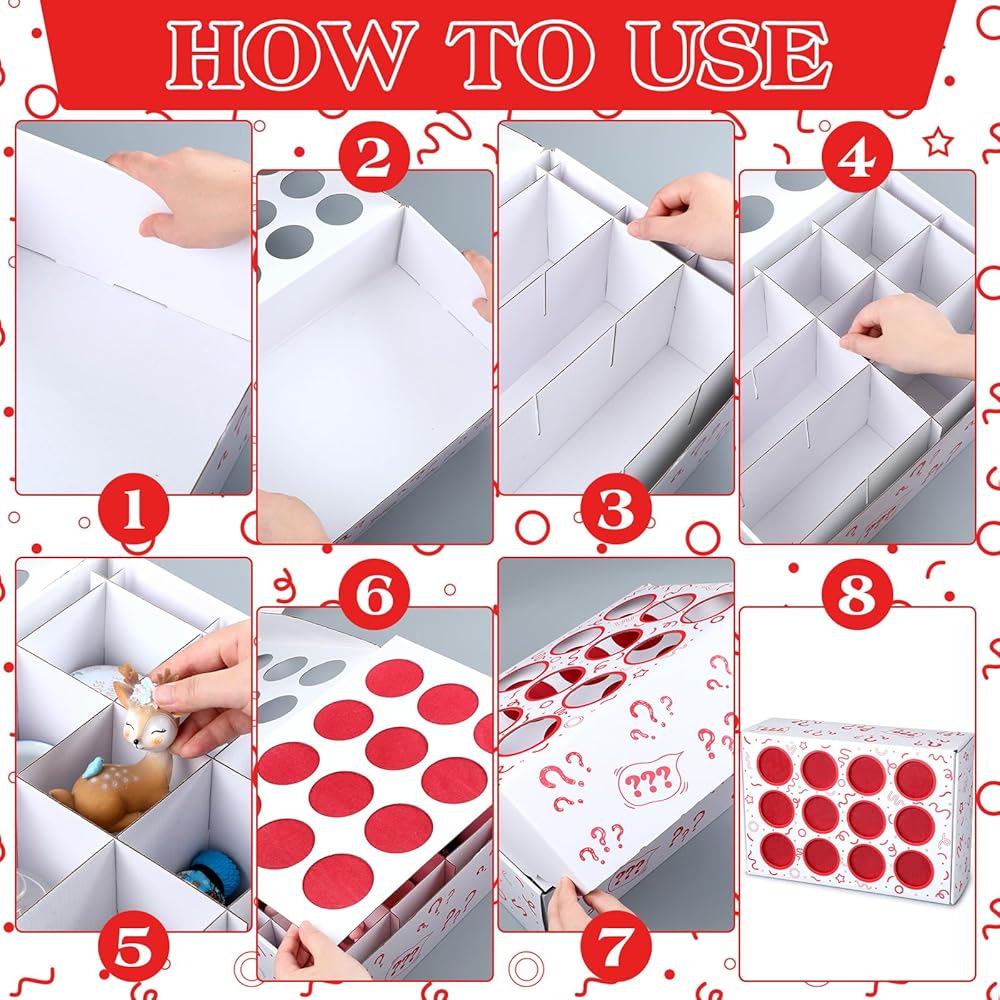 HOW TO USE

2

4

1

3

6

8

???

5

7