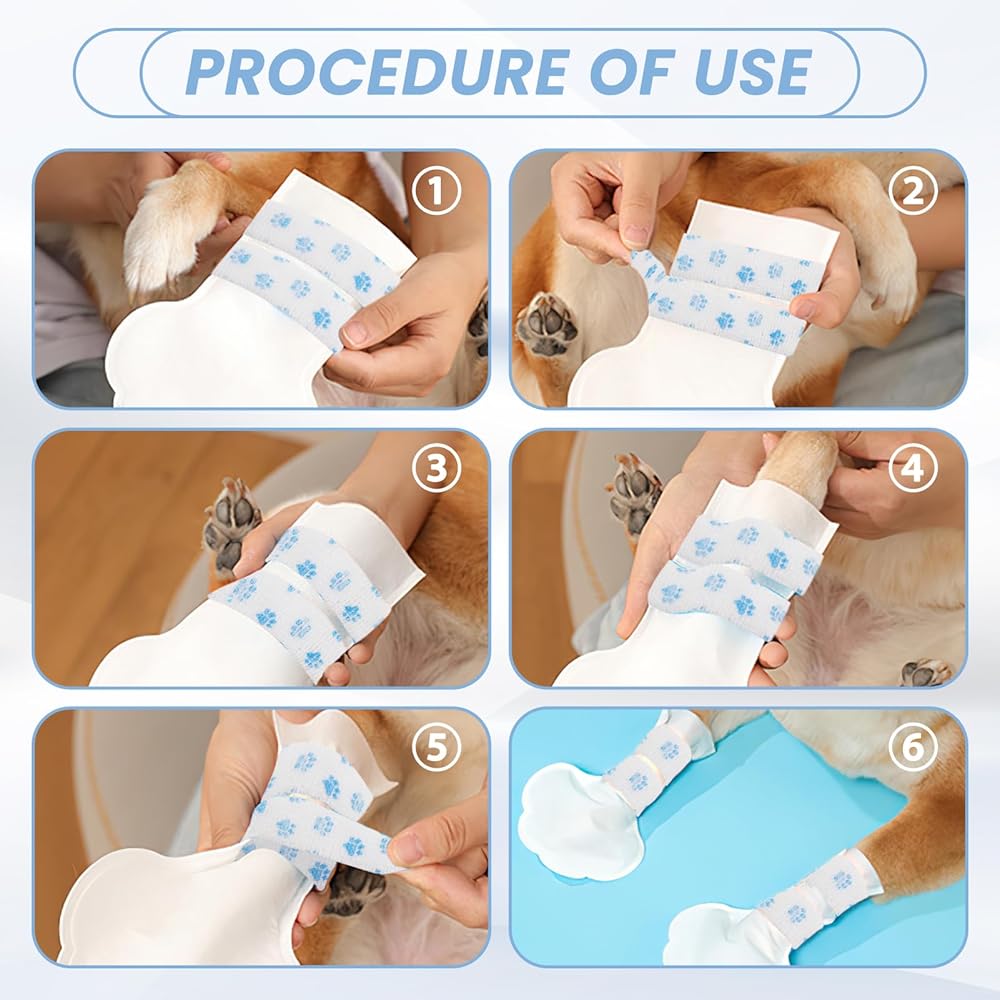 PROCEDURE OF USE

①

②

③

④

⑤

⑥