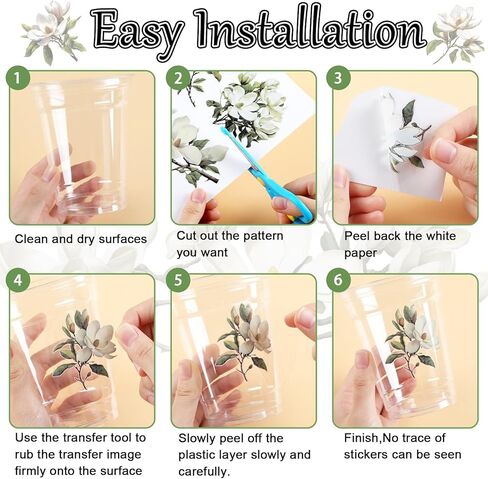 Easy Installation

1
Clean and dry surfaces

2
Cut out the pattern you want

3
Peel back the white paper

4
Use the transfer tool to rub the transfer image firmly onto the surface

5
Slowly peel off the plastic layer slowly and carefully.

6
Finish,No trace of stickers can be seen