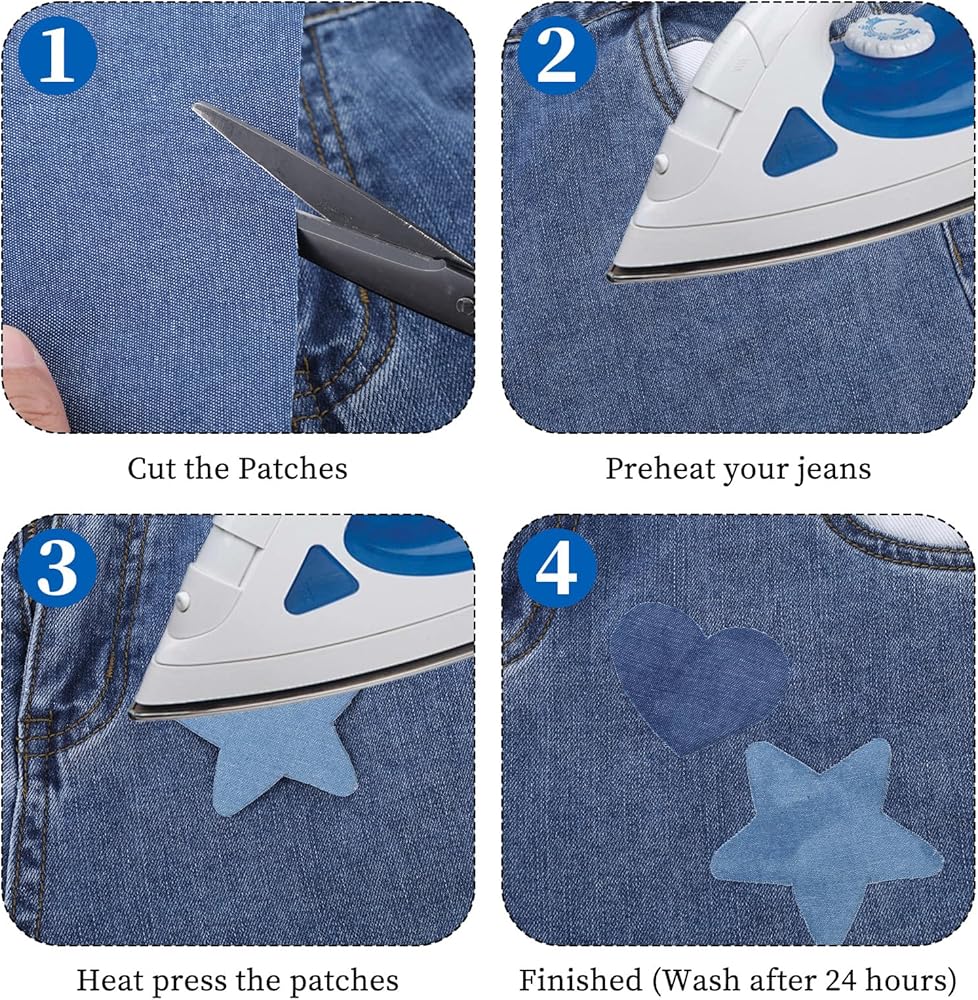 1

Cut the Patches

2

Preheat your jeans

3

Heat press the patches

4

Finished (Wash after 24 hours)