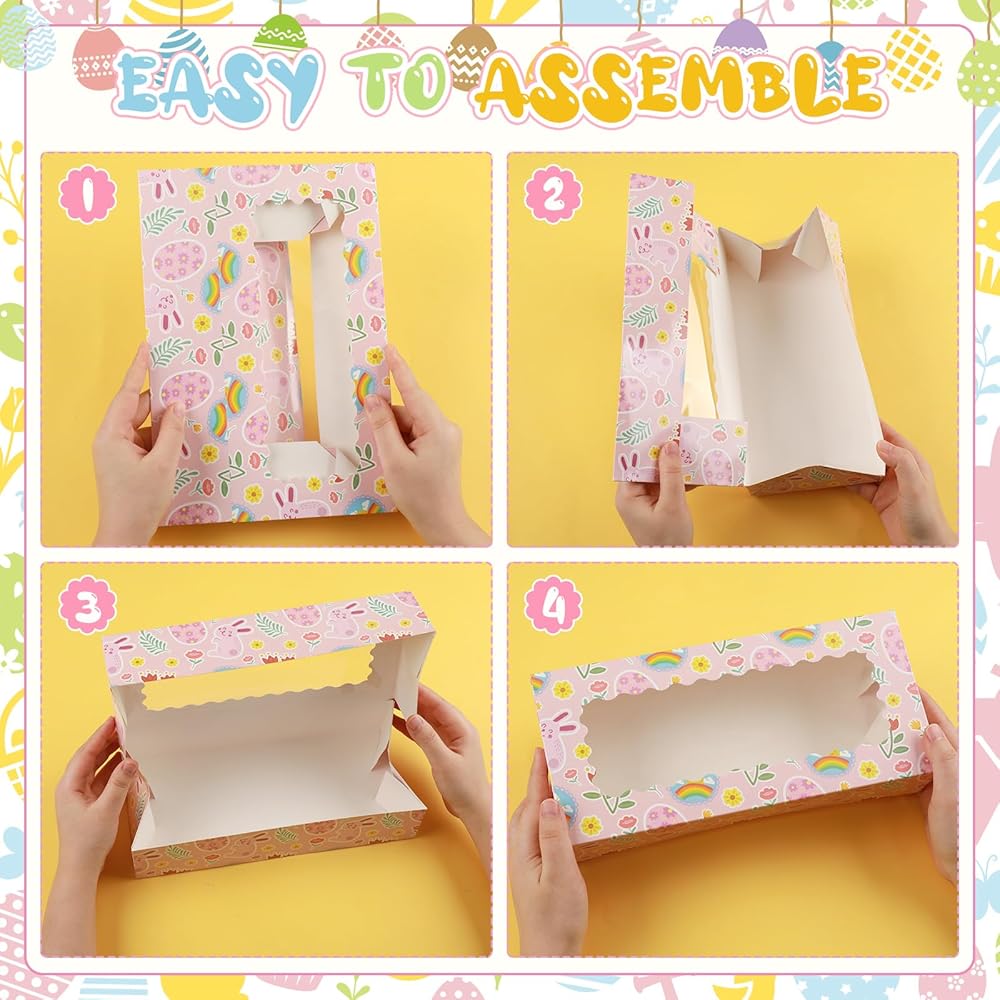 EASY TO ASSEMBLE

1

2

3

4