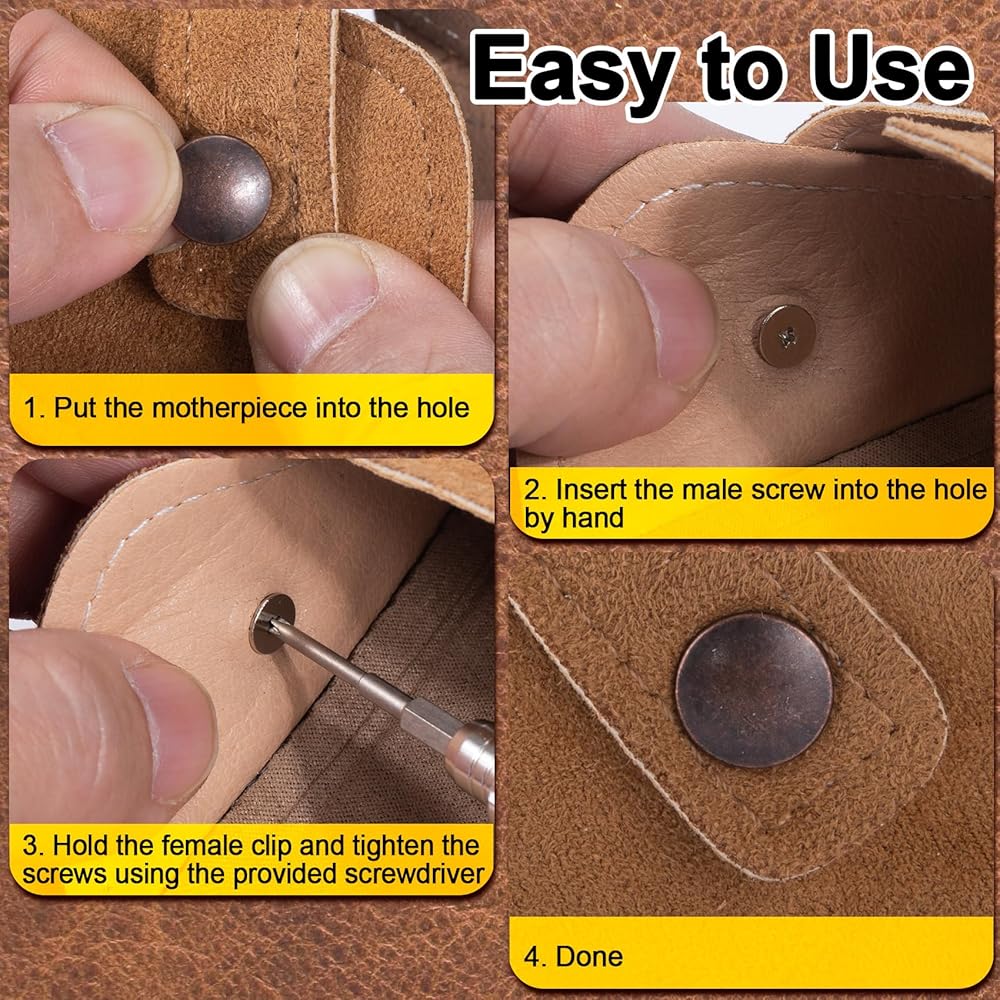 Easy to Use

1. Put the motherpiece into the hole

2. Insert the male screw into the hole by hand

3. Hold the female clip and tighten the screws using the provided screwdriver

4. Done