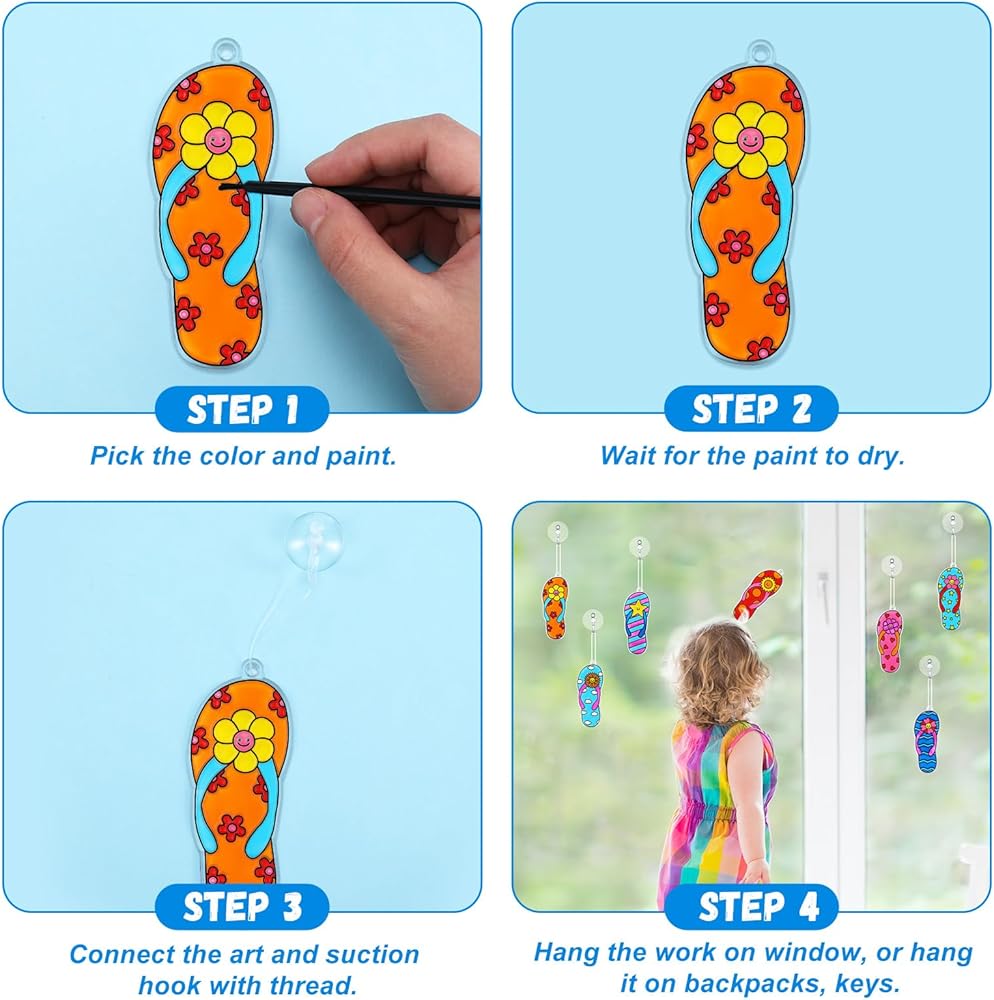 STEP 1
Pick the color and paint.

STEP 2
Wait for the paint to dry.

STEP 3
Connect the art and suction hook with thread.

STEP 4
Hang the work on window, or hang it on backpacks, keys.