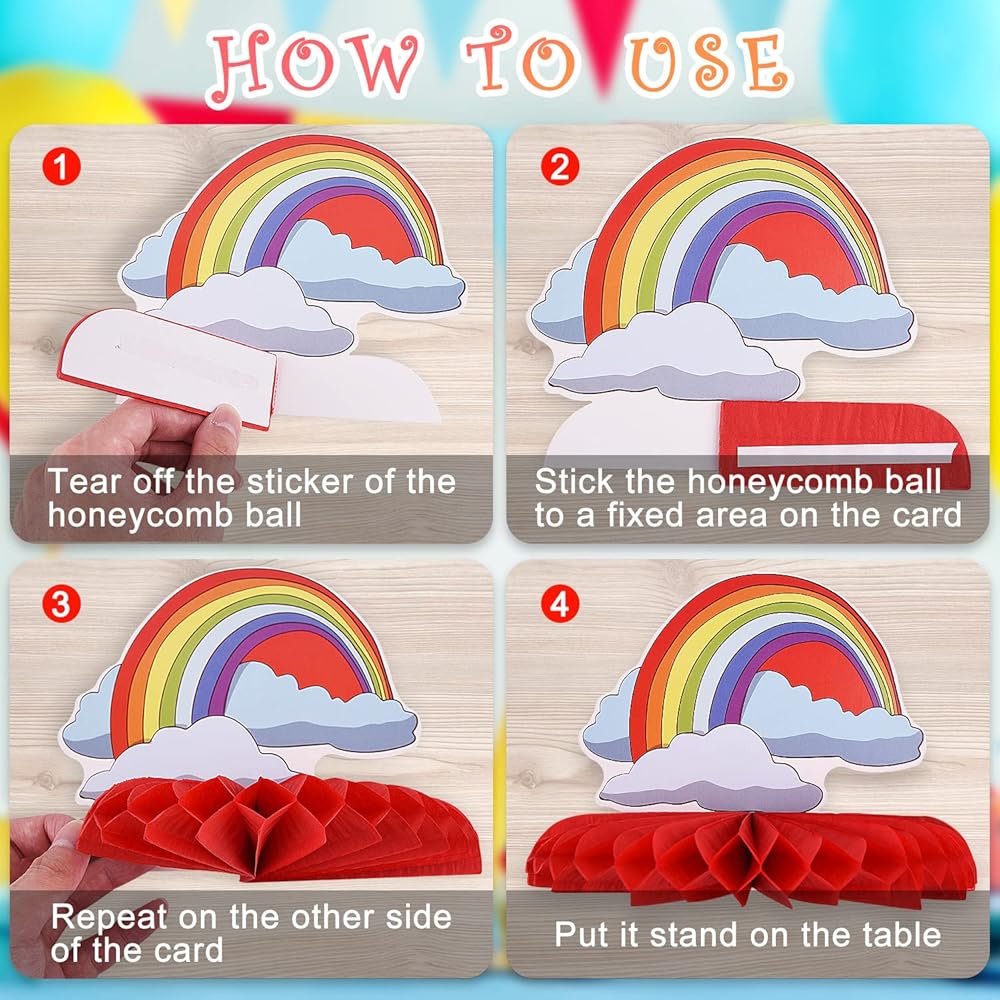 HOW TO USE

1

Tear off the sticker of the honeycomb ball

2

Stick the honeycomb ball to a fixed area on the card

3

Repeat on the other side of the card

4

Put it stand on the table