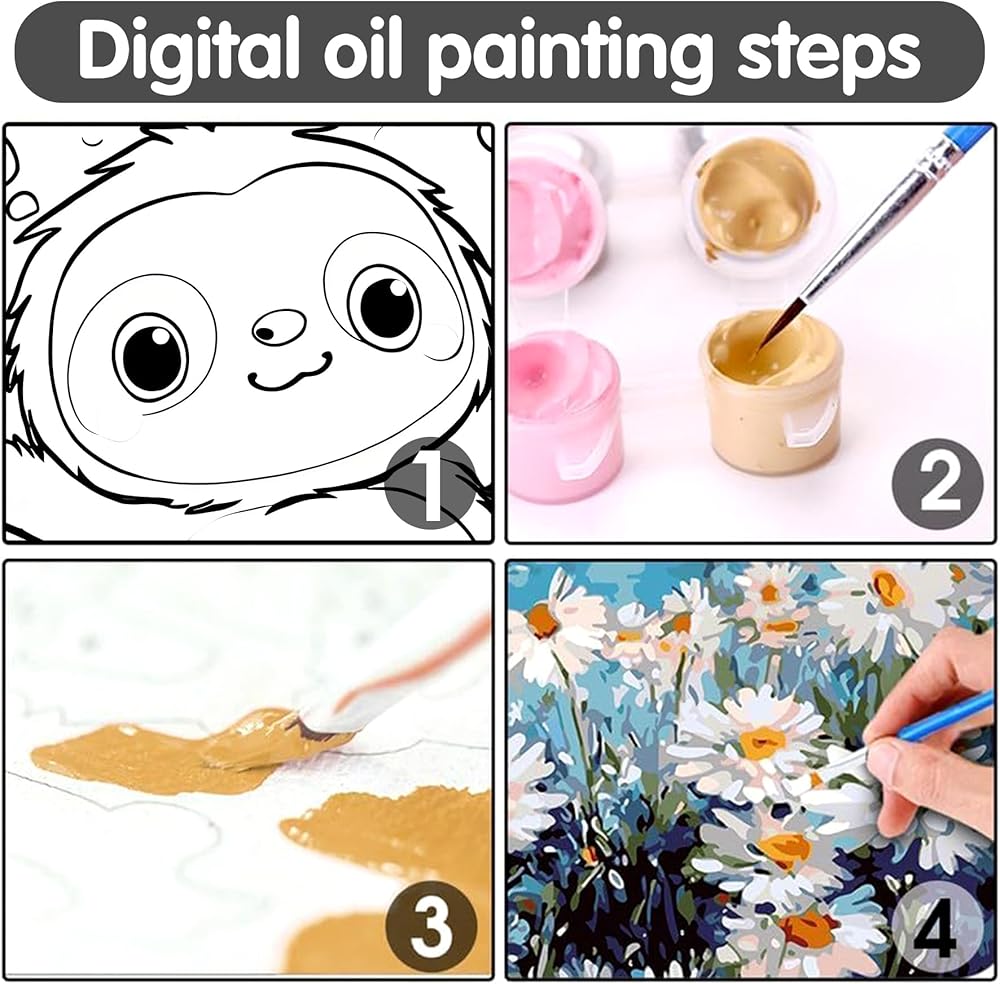 Digital oil painting steps

1

2

3

4