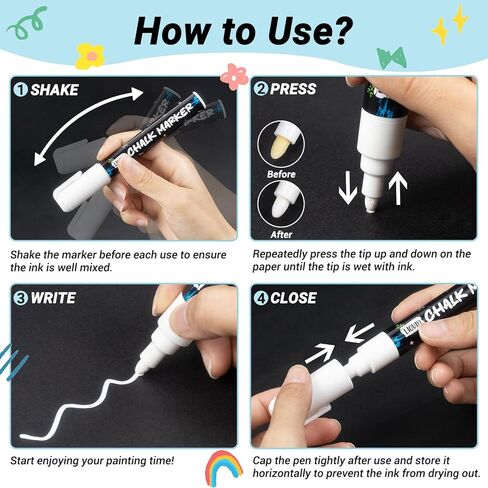 How to Use?

1 SHAKE

CHALK MARKER

Shake the marker before each use to ensure the ink is well mixed.

2 PRESS

Before

After

Repeatedly press the tip up and down on the paper until the tip is wet with ink.

3 WRITE

Start enjoying your painting time!

4 CLOSE

LIQUID CHALK M

Cap the pen tightly after use and store it horizontally to prevent the ink from drying out.