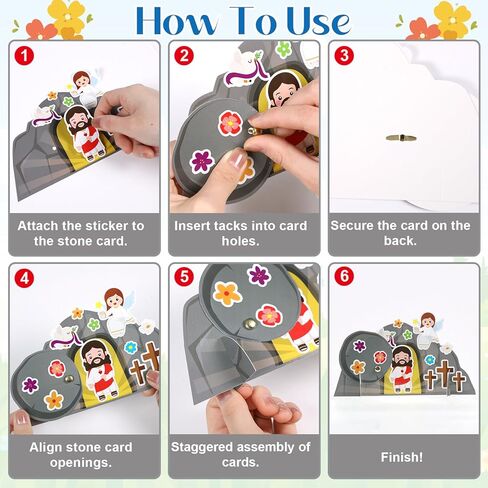 How To Use

1

Attach the sticker to the stone card.

2

Insert tacks into card holes.

3

Secure the card on the back.

4

Align stone card openings.

5

Staggered assembly of cards.

6

Finish!