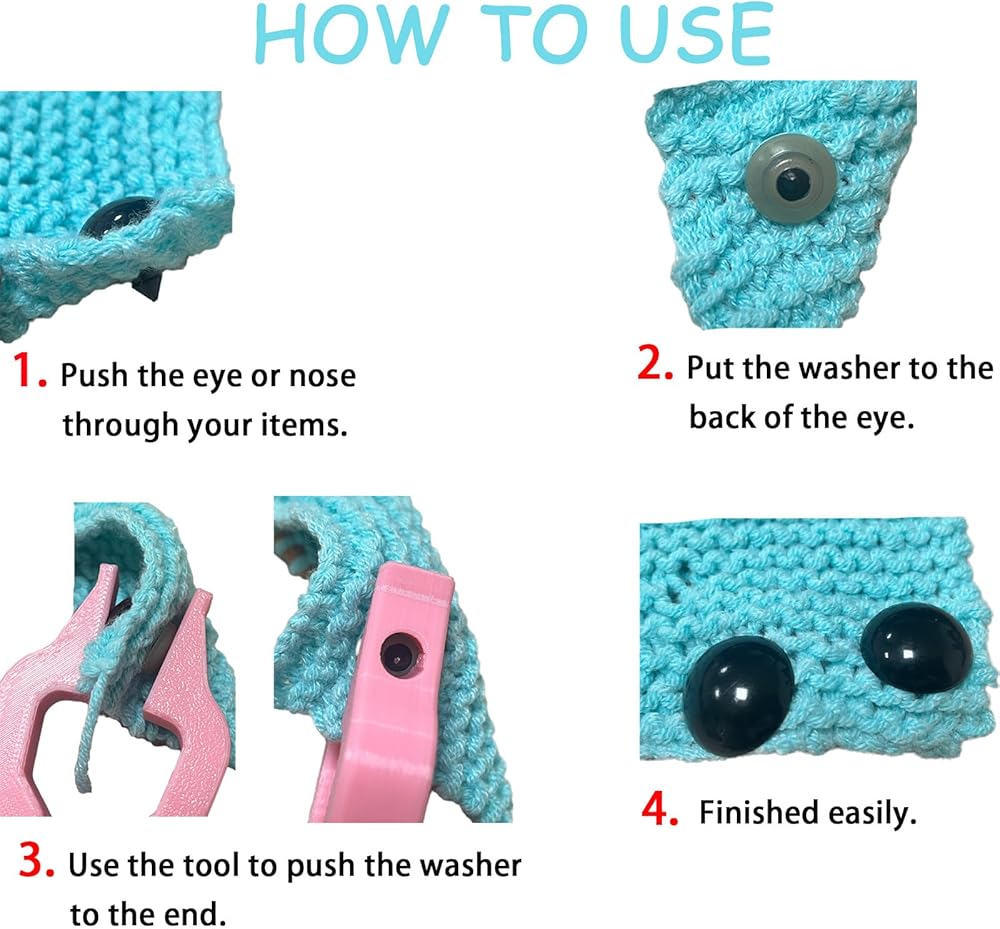 HOW TO USE

1. Push the eye or nose through your items.

2. Put the washer to the back of the eye.

3. Use the tool to push the washer to the end.

4. Finished easily.