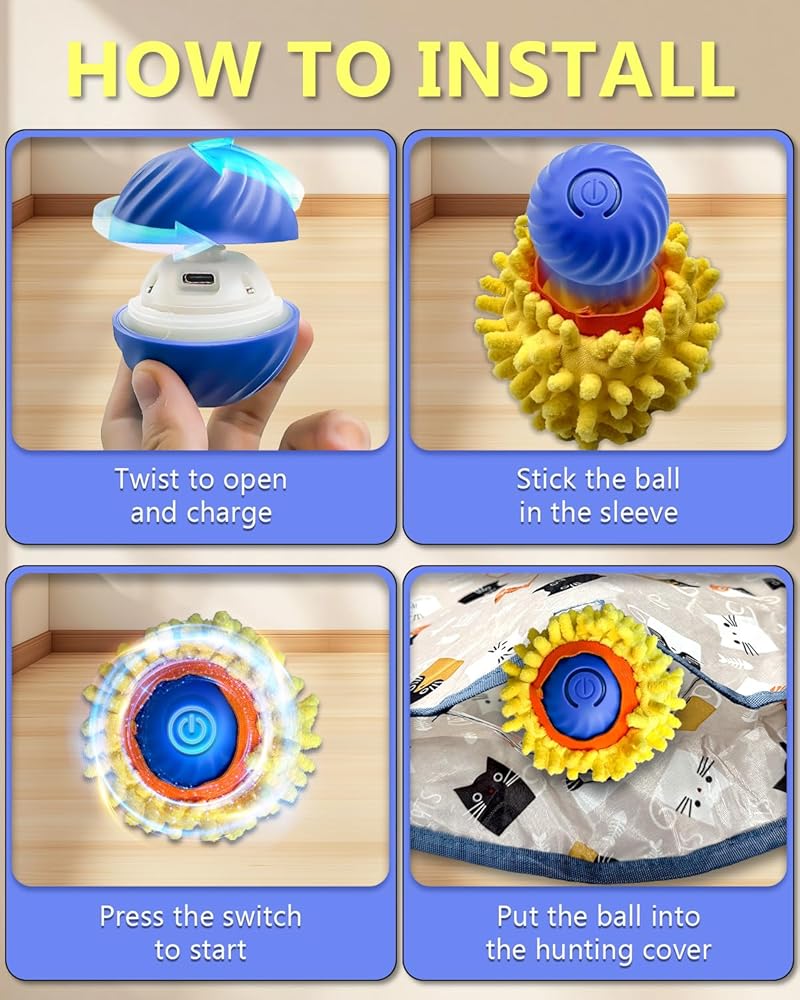 HOW TO INSTALL

Twist to open and charge

Stick the ball in the sleeve

Press the switch to start

Put the ball into the hunting cover