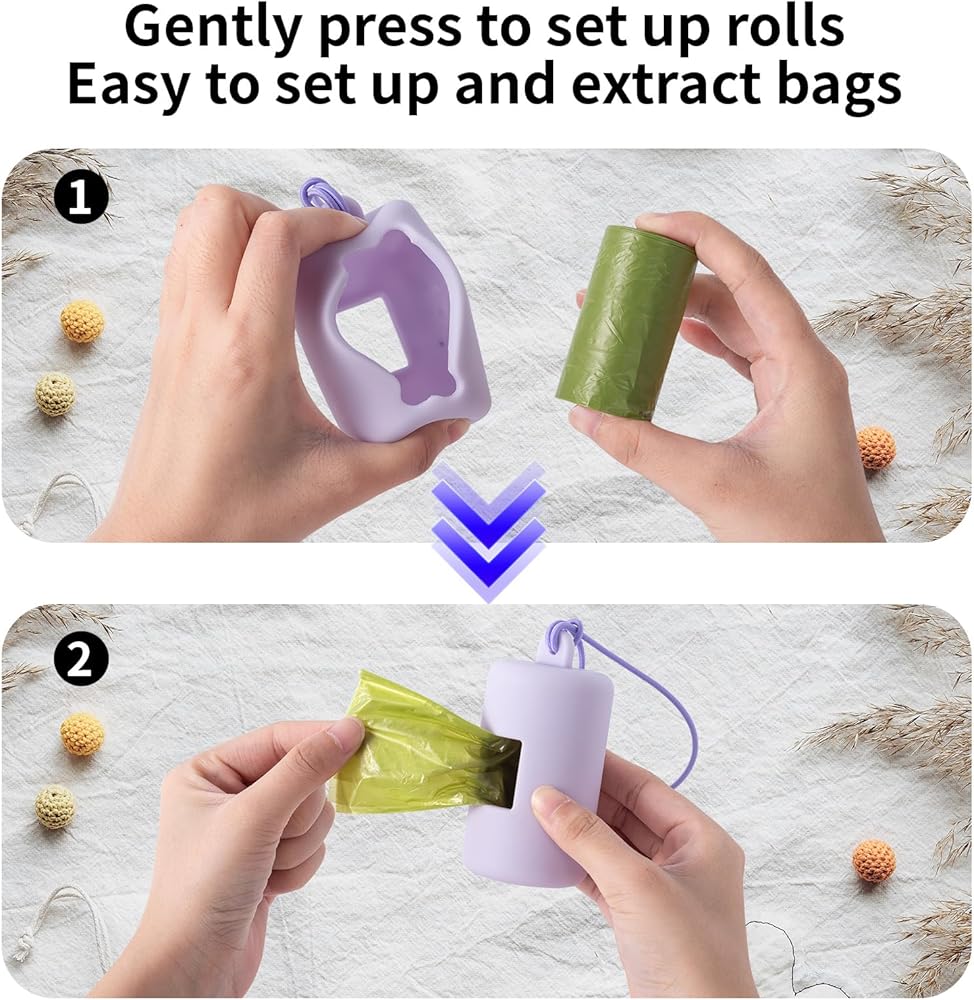 Gently press to set up rolls
Easy to set up and extract bags

1

2