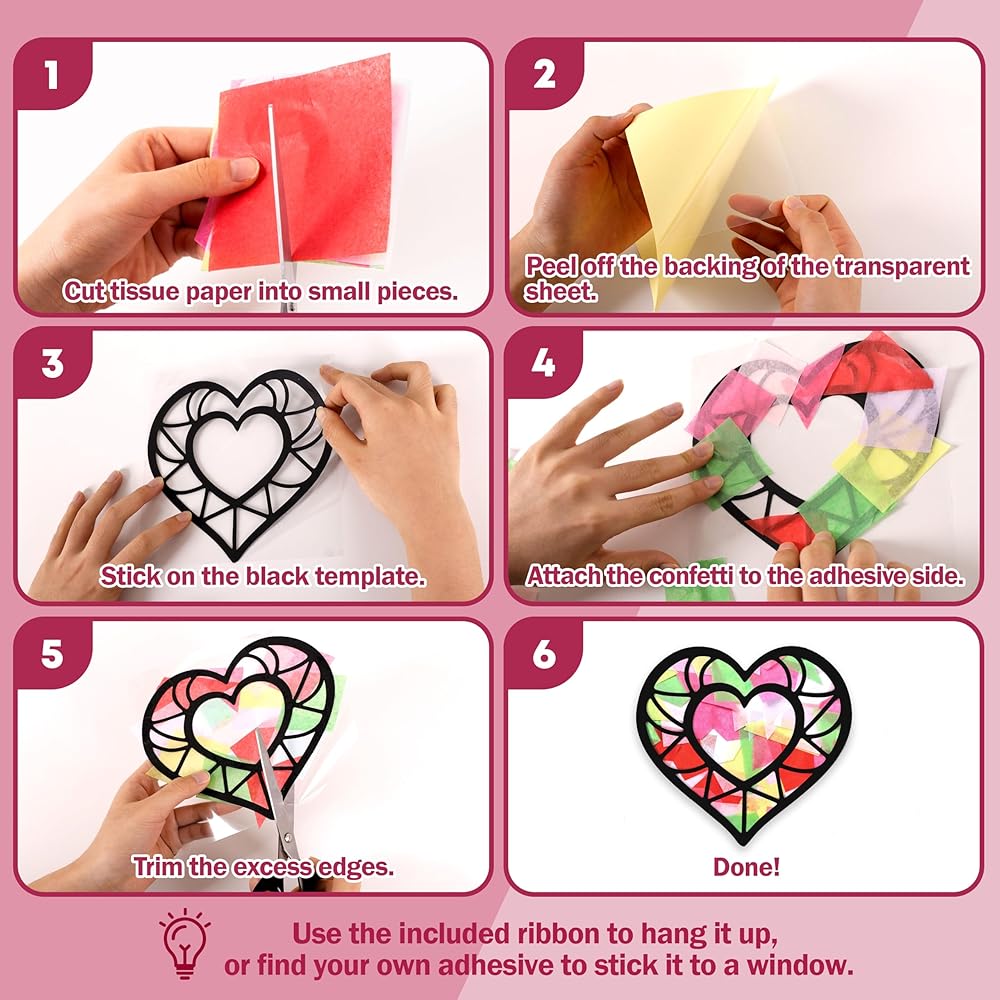 1

Cut tissue paper into small pieces.

2

Peel off the backing of the transparent sheet.

3

Stick on the black template.

4

Attach the confetti to the adhesive side.

5

Trim the excess edges.

6

Done!

Use the included ribbon to hang it up, or find your own adhesive to stick it to a window.