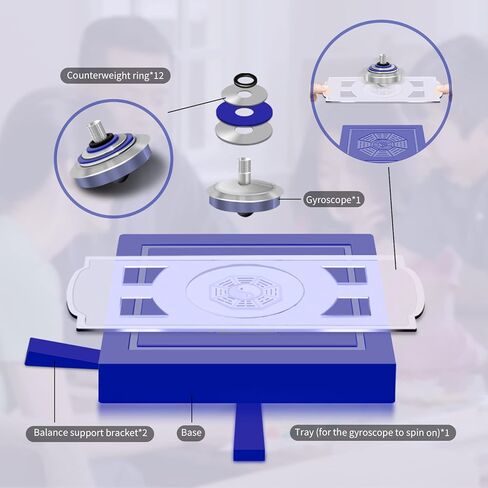 Counterweight ring*12

Gyroscope*1

Balance support bracket*2

Base

Tray (for the gyroscope to spin on)*1