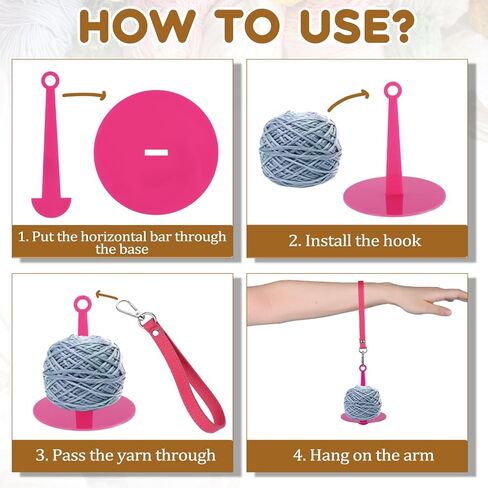 HOW TO USE?

1. Put the horizontal bar through the base

2. Install the hook

3. Pass the yarn through

4. Hang on the arm