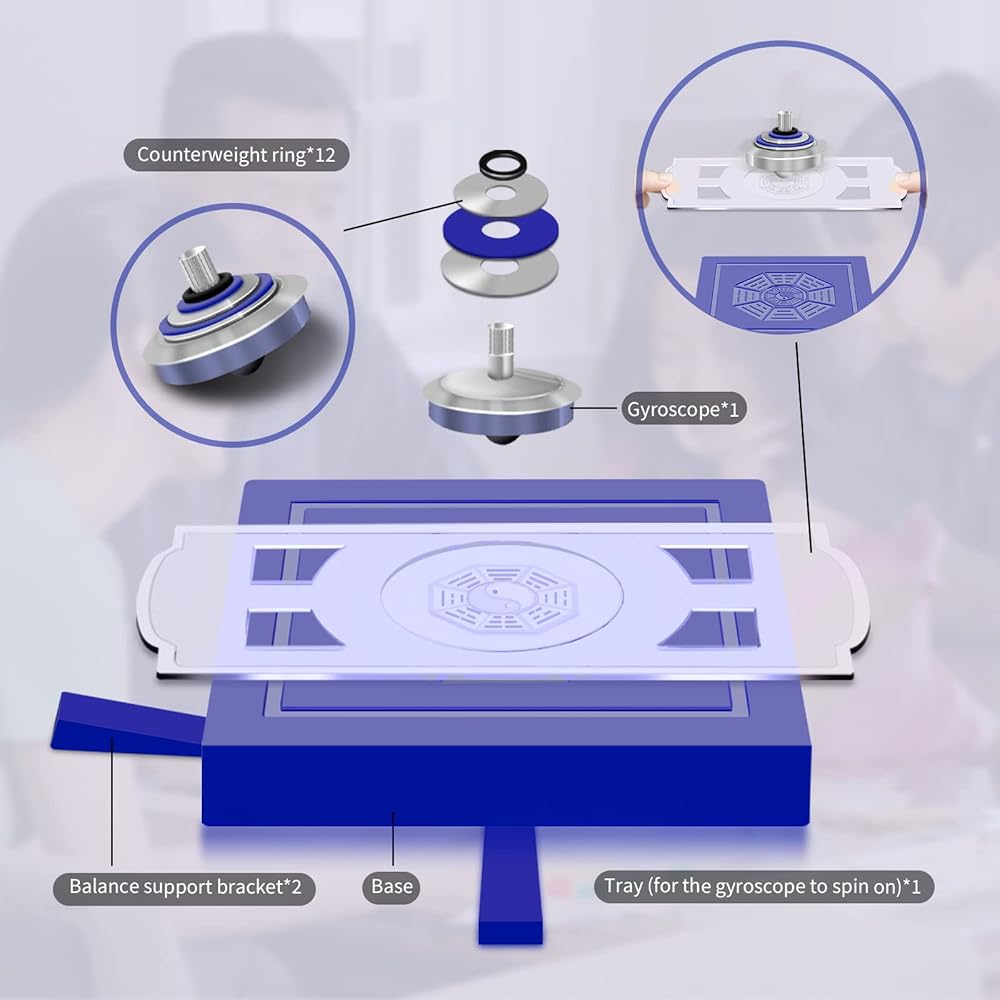 Counterweight ring*12

Gyroscope*1

Balance support bracket*2

Base

Tray (for the gyroscope to spin on)*1