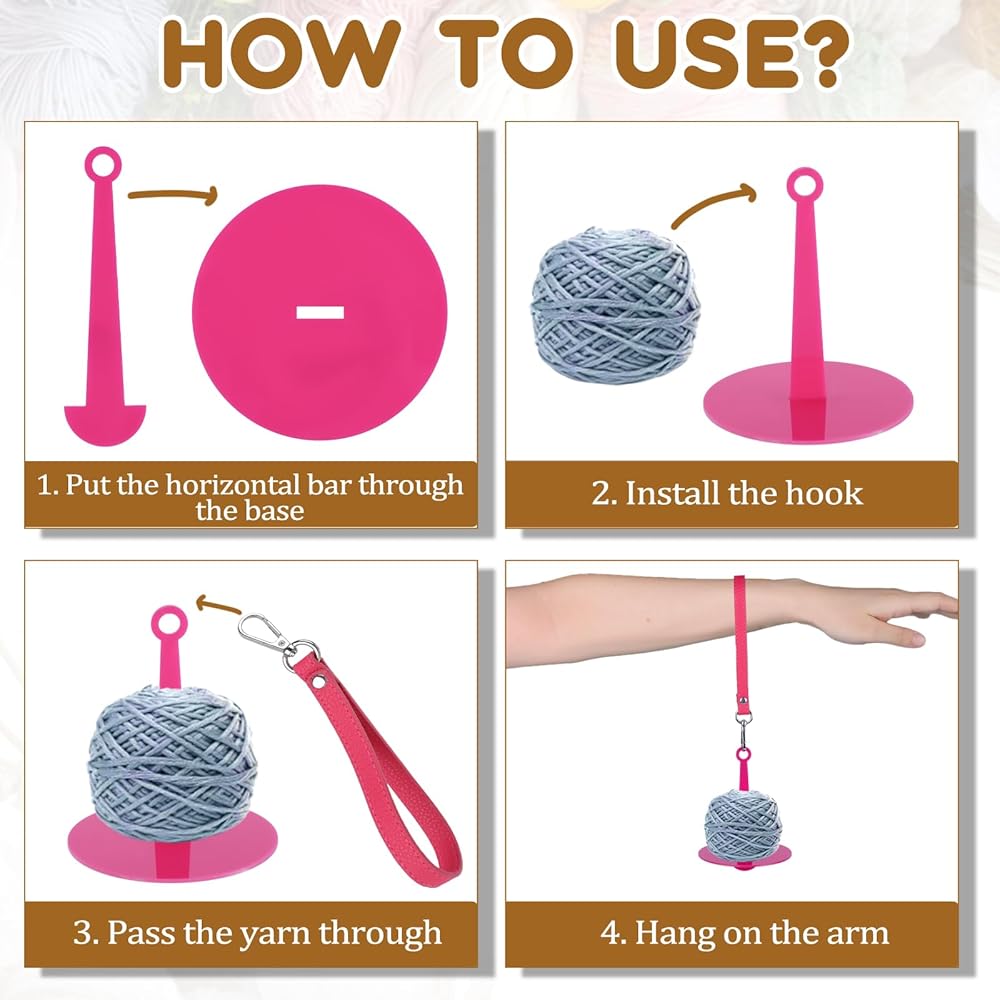 HOW TO USE?

1. Put the horizontal bar through the base

2. Install the hook

3. Pass the yarn through

4. Hang on the arm