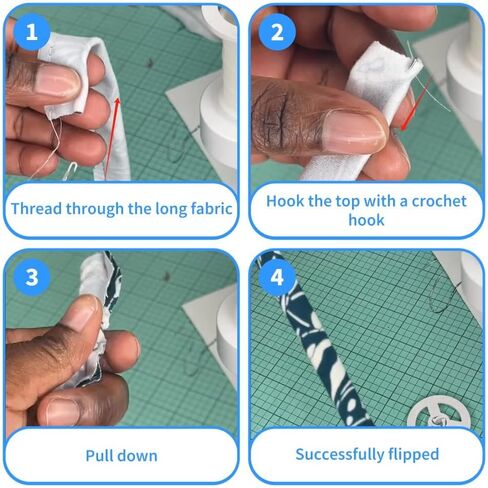 1
Thread through the long fabric

2
Hook the top with a crochet hook

3
Pull down

4
Successfully flipped