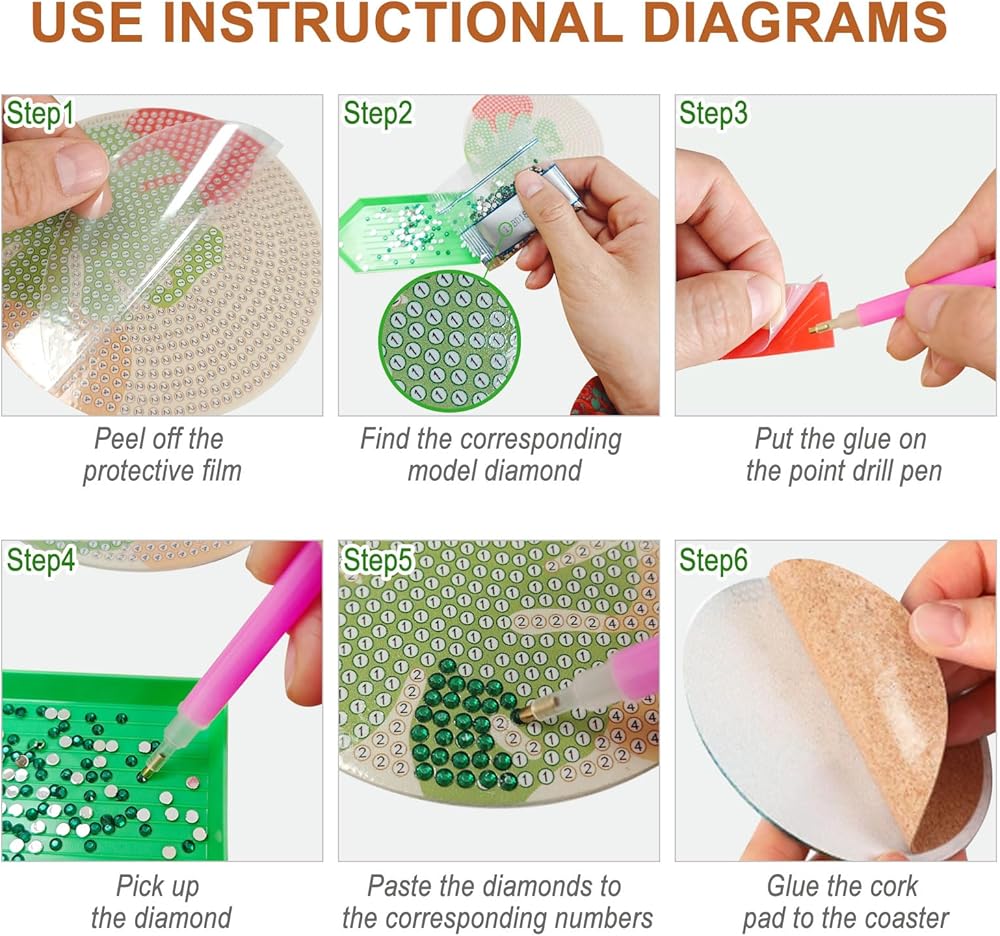 USE INSTRUCTIONAL DIAGRAMS

Step1

Peel off the protective film

Step2

Find the corresponding model diamond

Step3

Put the glue on the point drill pen

Step4

Pick up the diamond

Step5

Paste the diamonds to the corresponding numbers

Step6

Glue the cork pad to the coaster