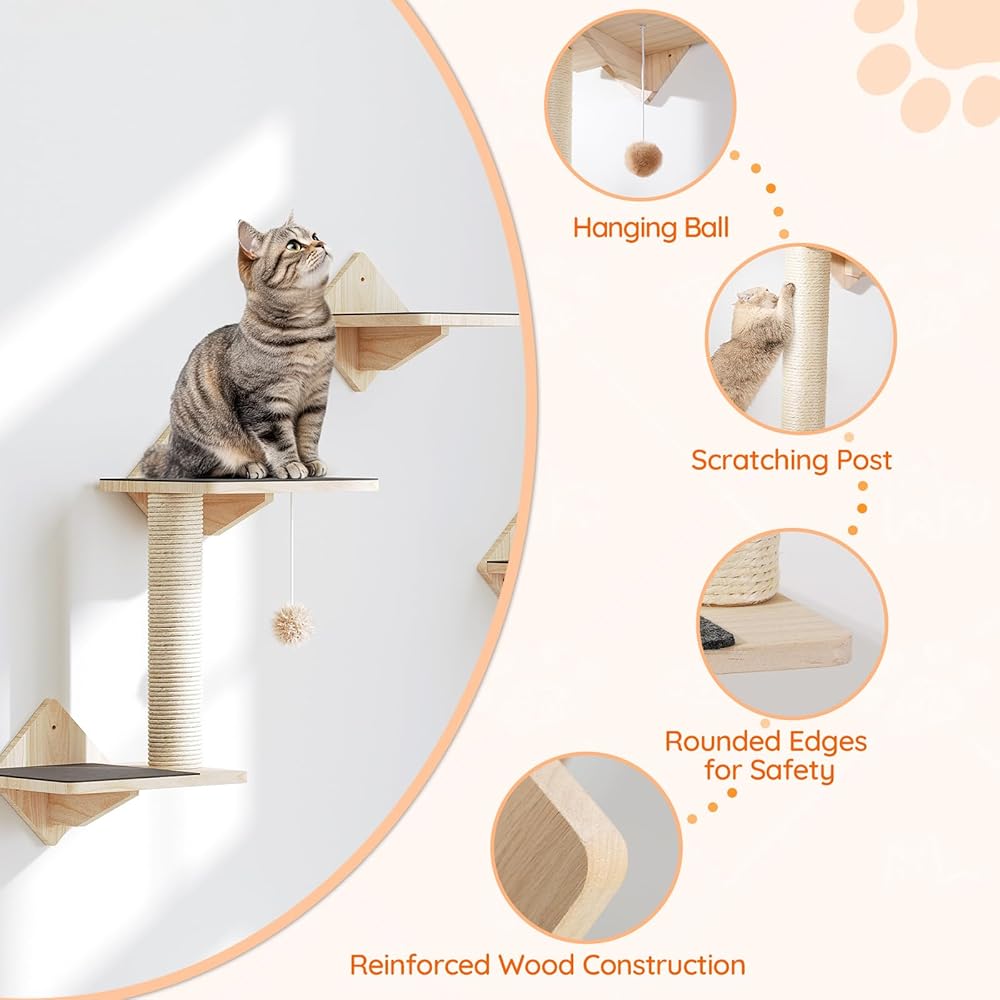 Hanging Ball

Scratching Post

Rounded Edges for Safety

Reinforced Wood Construction