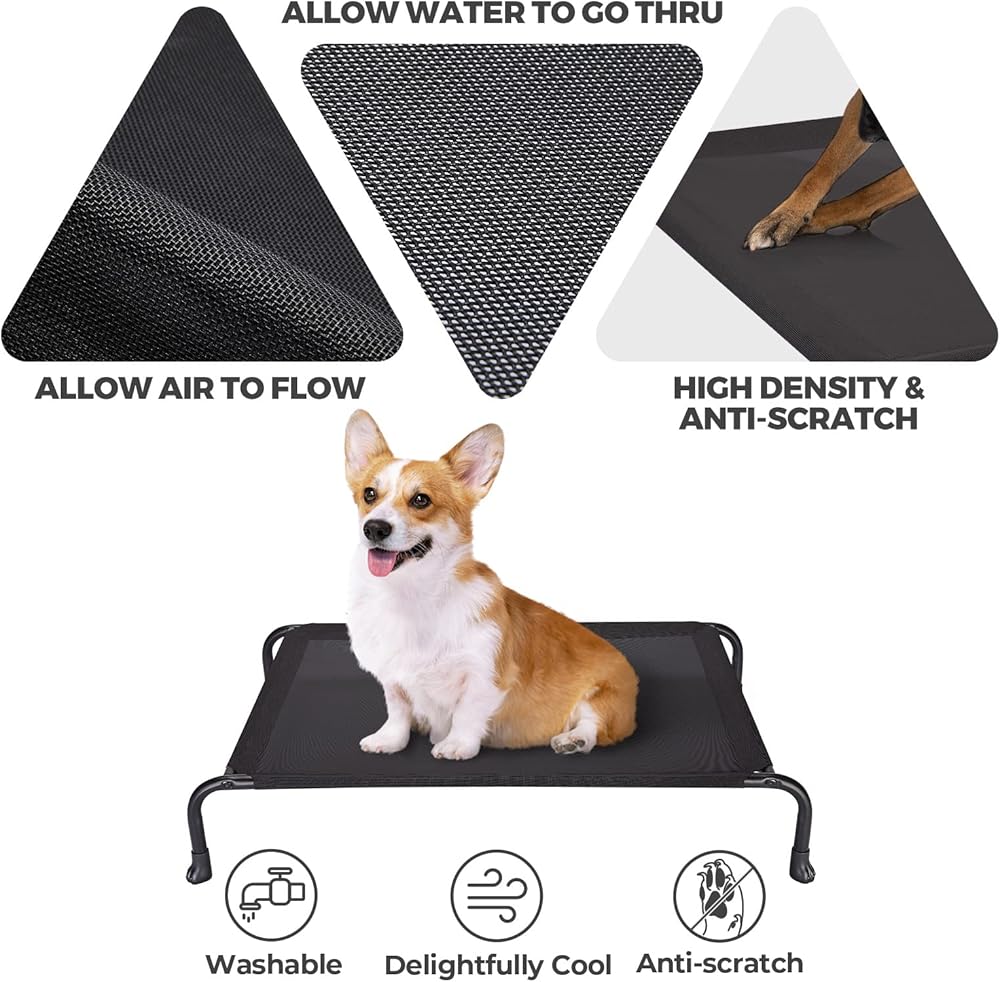 ALLOW WATER TO GO THRU

ALLOW AIR TO FLOW

HIGH DENSITY & ANTI-SCRATCH

Washable

Delightfully Cool

Anti-scratch