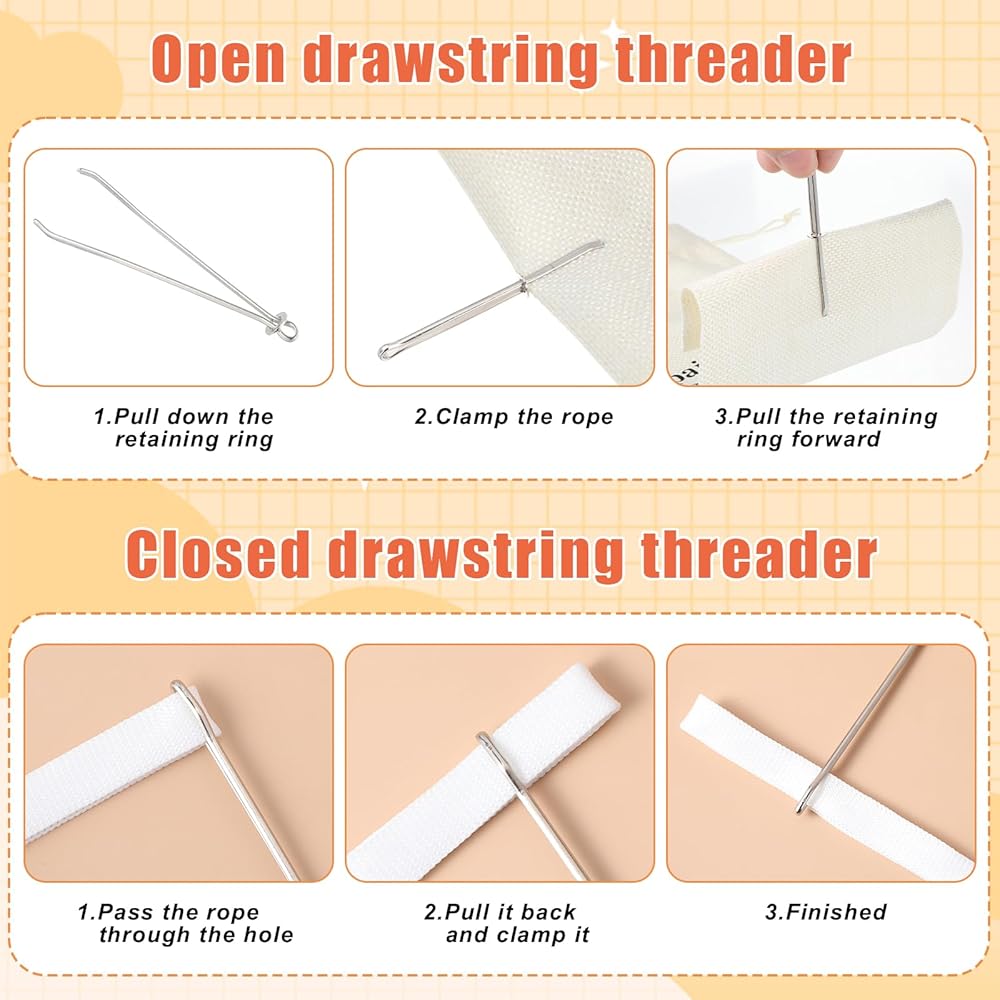 Open drawstring threader

1.Pull down the retaining ring

2.Clamp the rope

3.Pull the retaining ring forward

Closed drawstring threader

1.Pass the rope through the hole

2.Pull it back and clamp it

3.Finished