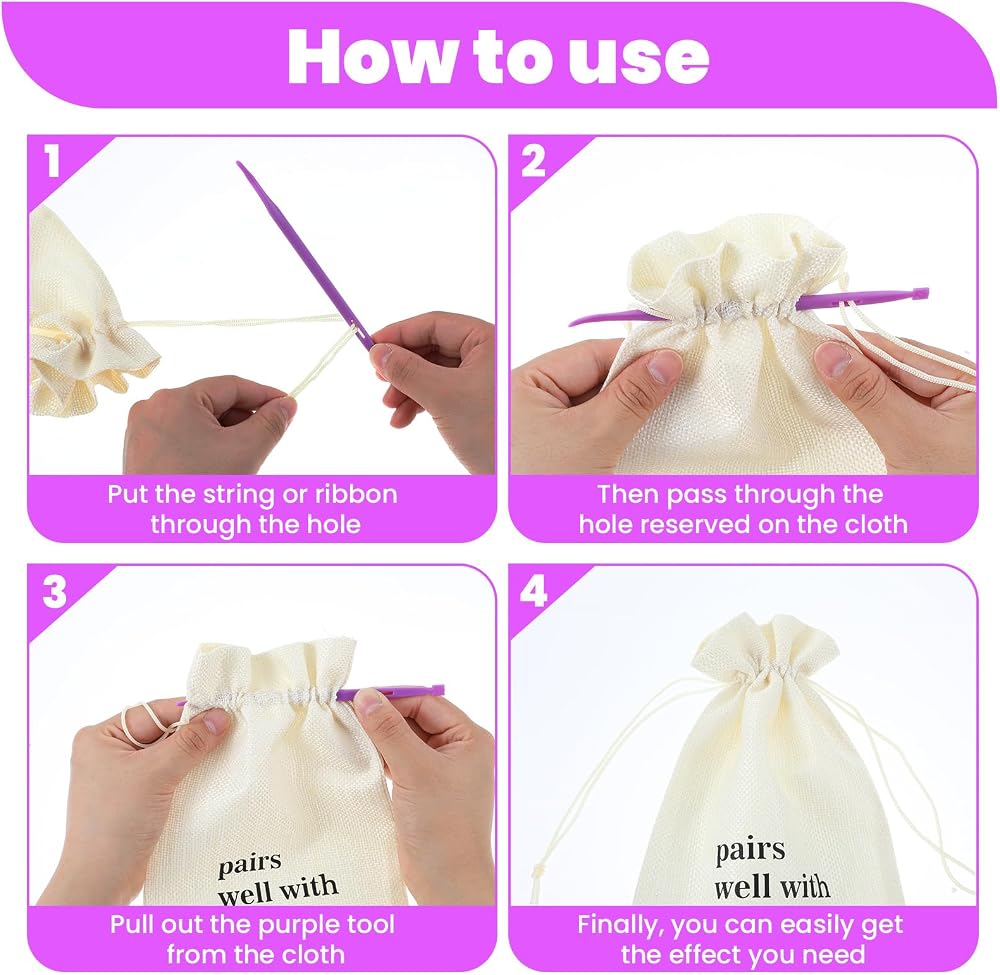 How to use

1

Put the string or ribbon through the hole

2

Then pass through the hole reserved on the cloth

3

pairs well with

Pull out the purple tool from the cloth

4

pairs well with

Finally, you can easily get the effect you need