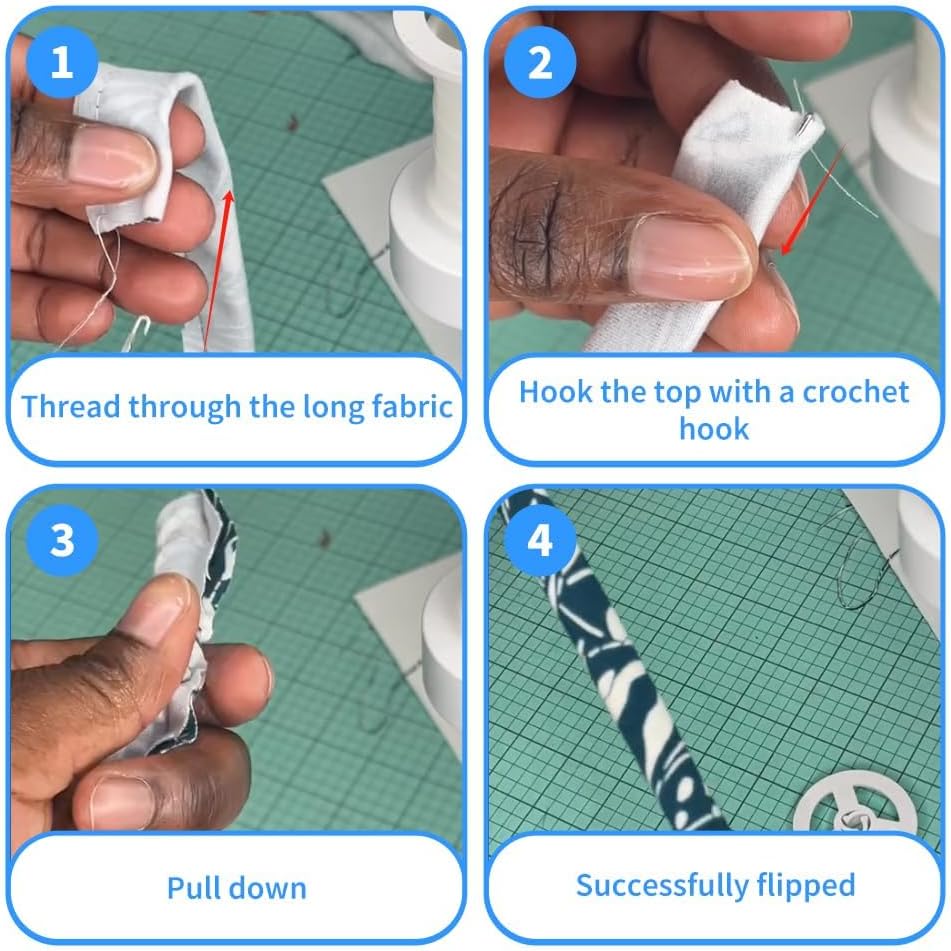 1
Thread through the long fabric

2
Hook the top with a crochet hook

3
Pull down

4
Successfully flipped